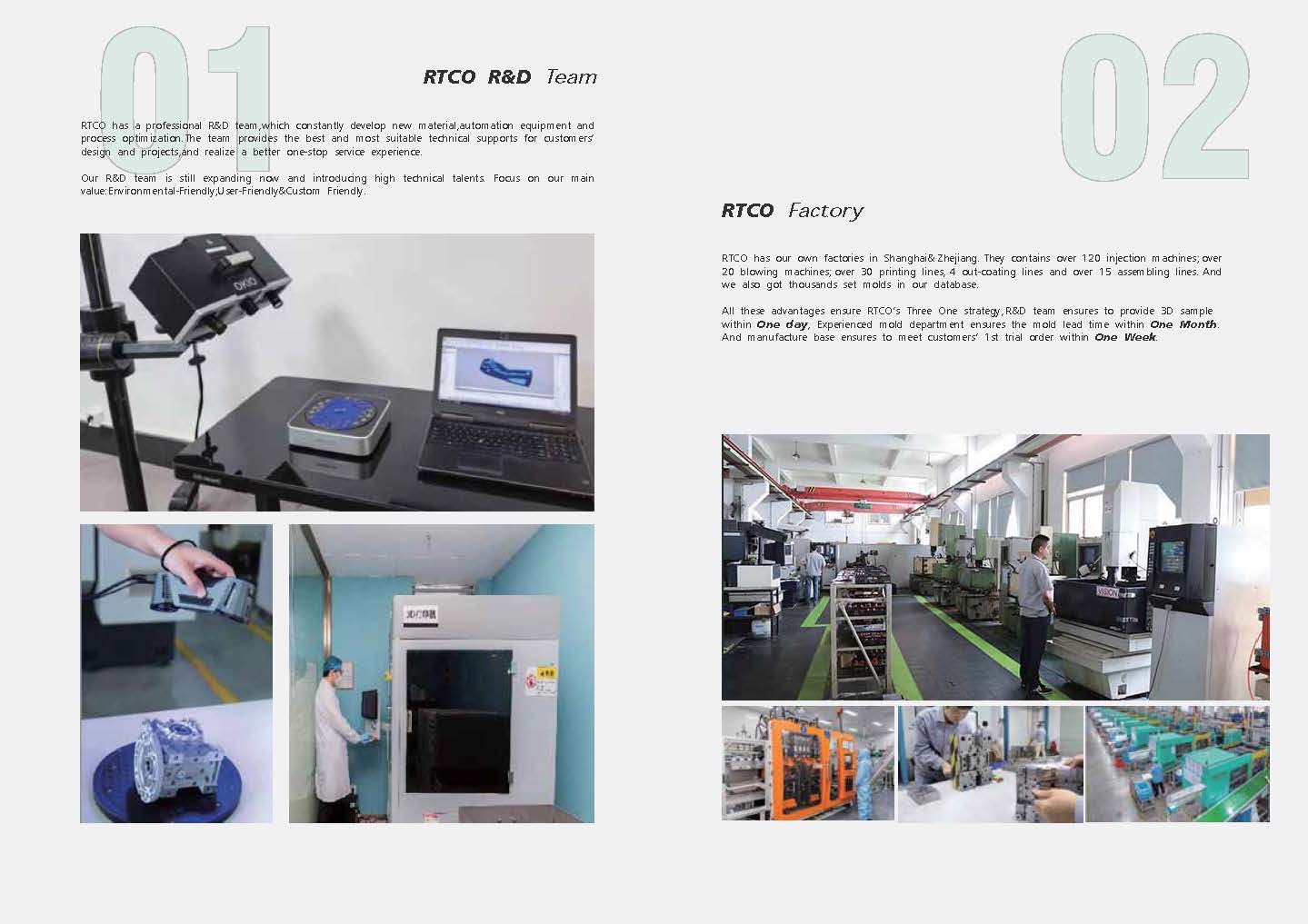 01

RTCO R&D Team

RTCO has a professional R&D team,which constantly develop new material,automation equipment and process optimization.The team provides the best and most suitable technical supports for customers' design and projects,and realize a better one-stop service experience.

Our R&D team is still expanding now and introducing high technical talents. Focus on our main value:Environmental-Friendly;User-Friendly&Custom Friendly.

OKIO

02

RTCO Factory

RTCO has our own factories in Shanghai& Zhejiang. They contains over 120 injection machines; over 20 blowing machines; over 30 printing lines, 4 out-coating lines and over 15 assembling lines. And we also got thousands set molds in our database.

All these advantages ensure RTCO's Three One strategy, R&D team ensures to provide 3D sample within One day, Experienced mold department ensures the mold lead time within One Month. And manufacture base ensures to meet customers' 1st trial order within One Week.