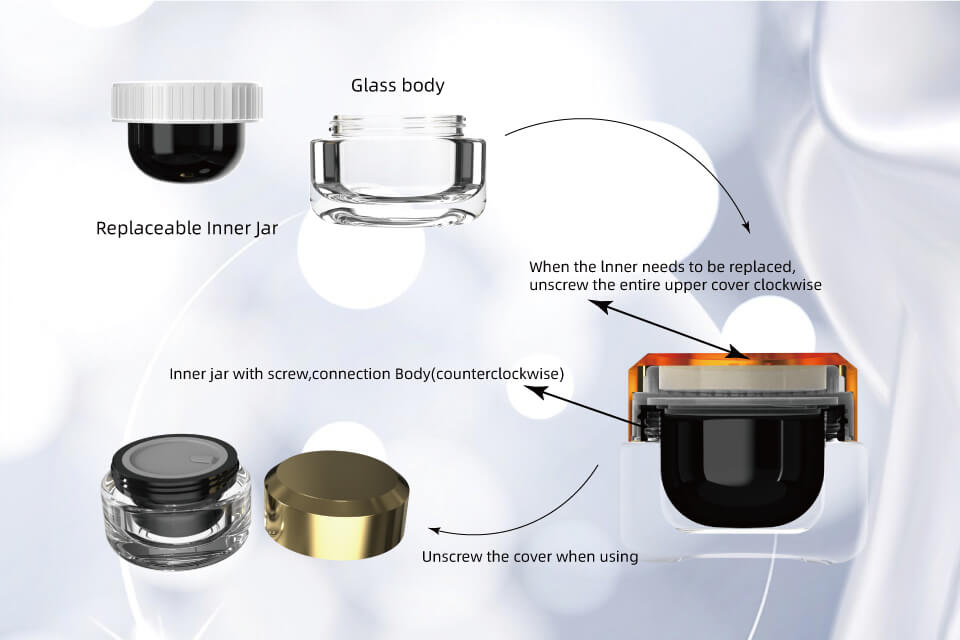 Glass body

Replaceable Inner Jar

When the lnner needs to be replaced, unscrew the entire upper cover clockwise

Inner jar with screw,connection Body(counterclockwise)

Unscrew the cover when using